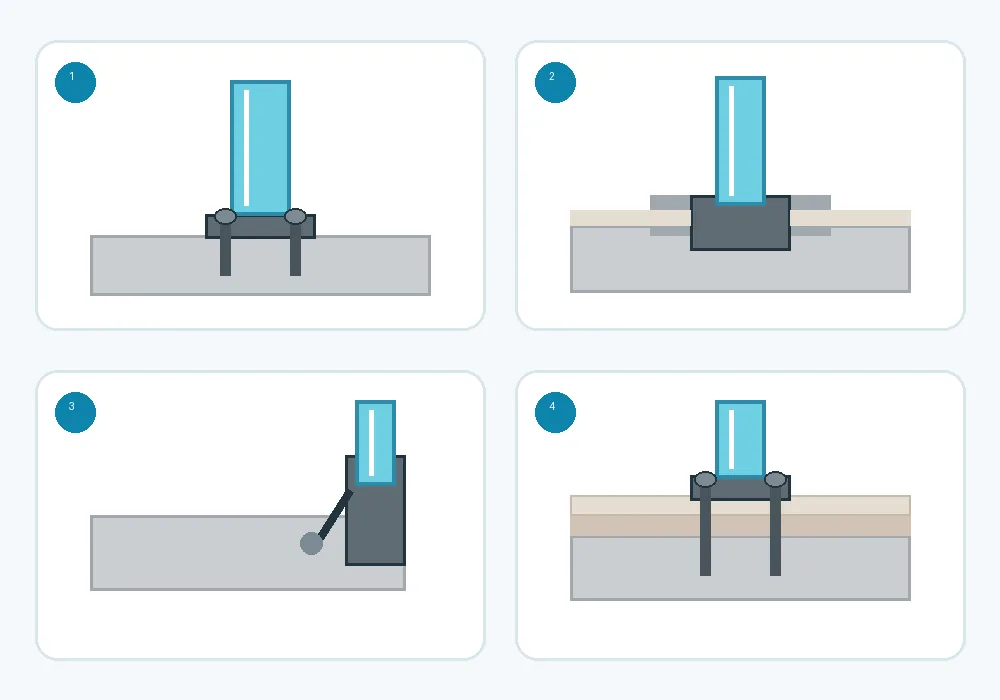 1

2

3

4